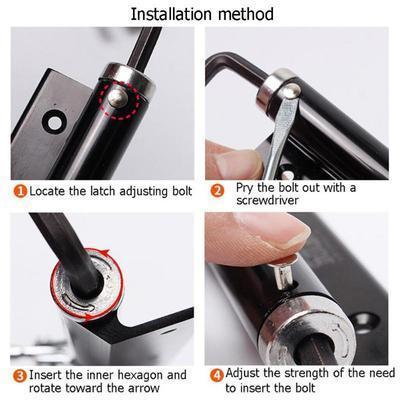 Installation method

1 Locate the latch adjusting bolt

2 Pry the bolt out with a screwdriver

3 Insert the inner hexagon and rotate toward the arrow

4 Adjust the strength of the need to insert the bolt